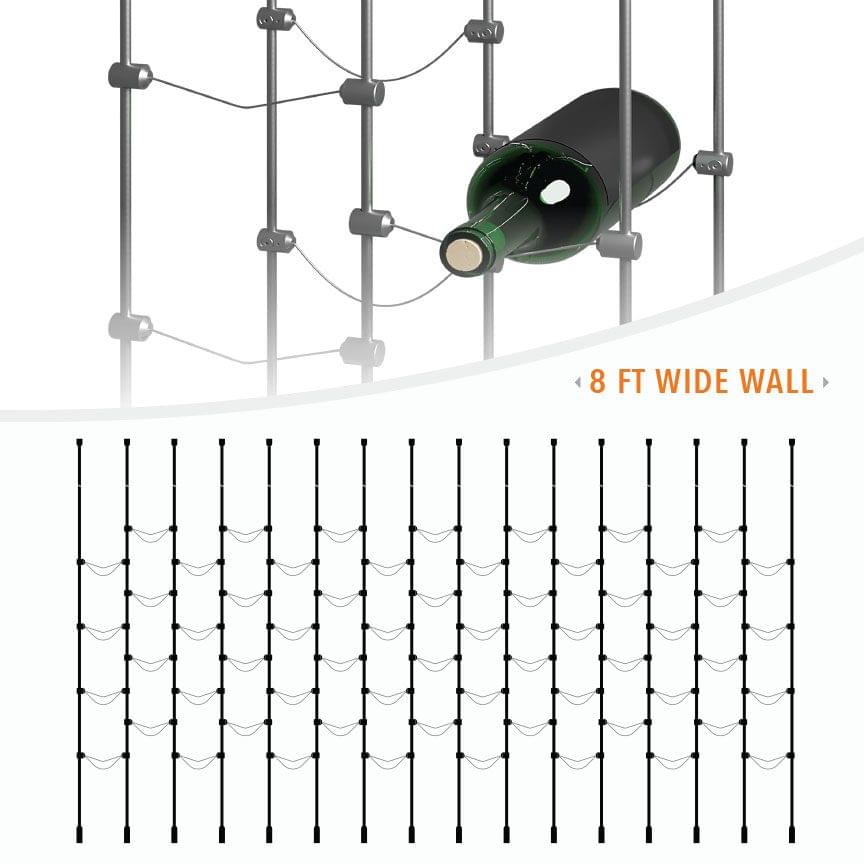 8 FT WIDE WALL